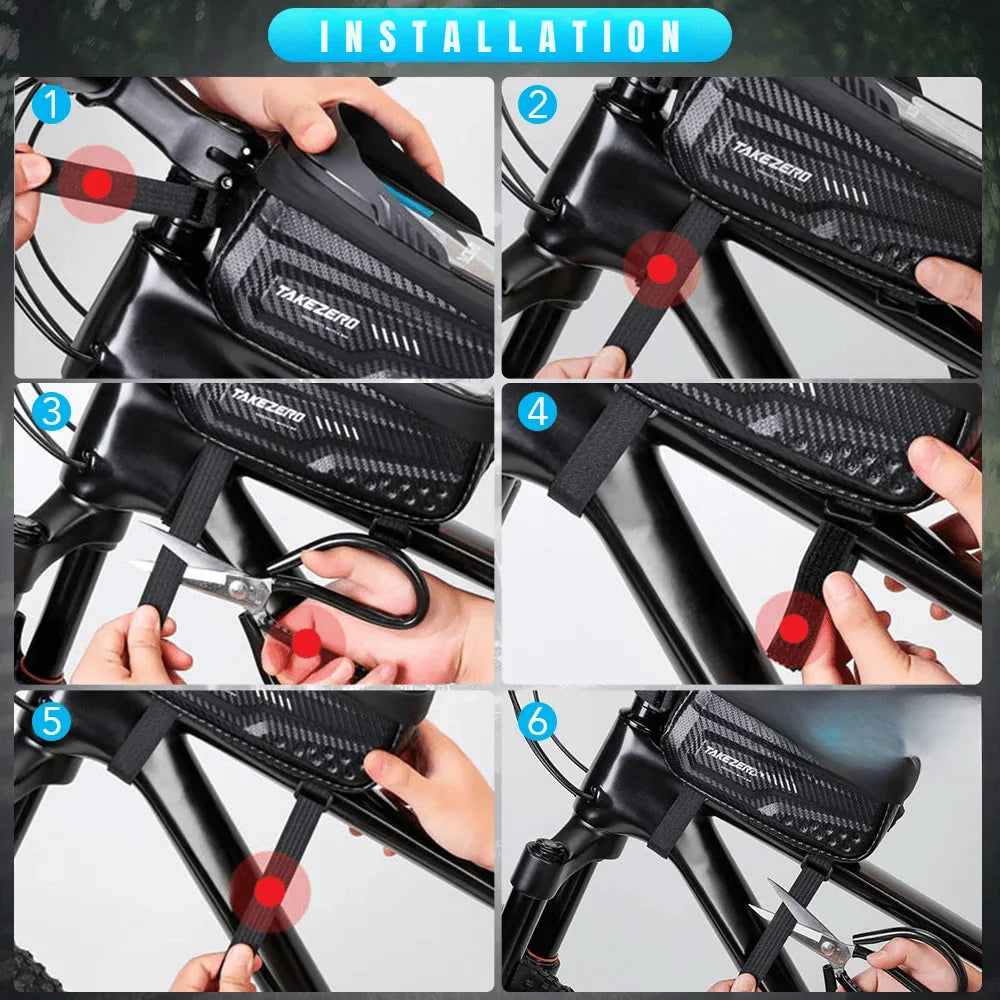 INSTALLATION

1

TAKEZERO

2

TAKEZERO

3

TAKEZERO

4

5

6

TAKEZERO