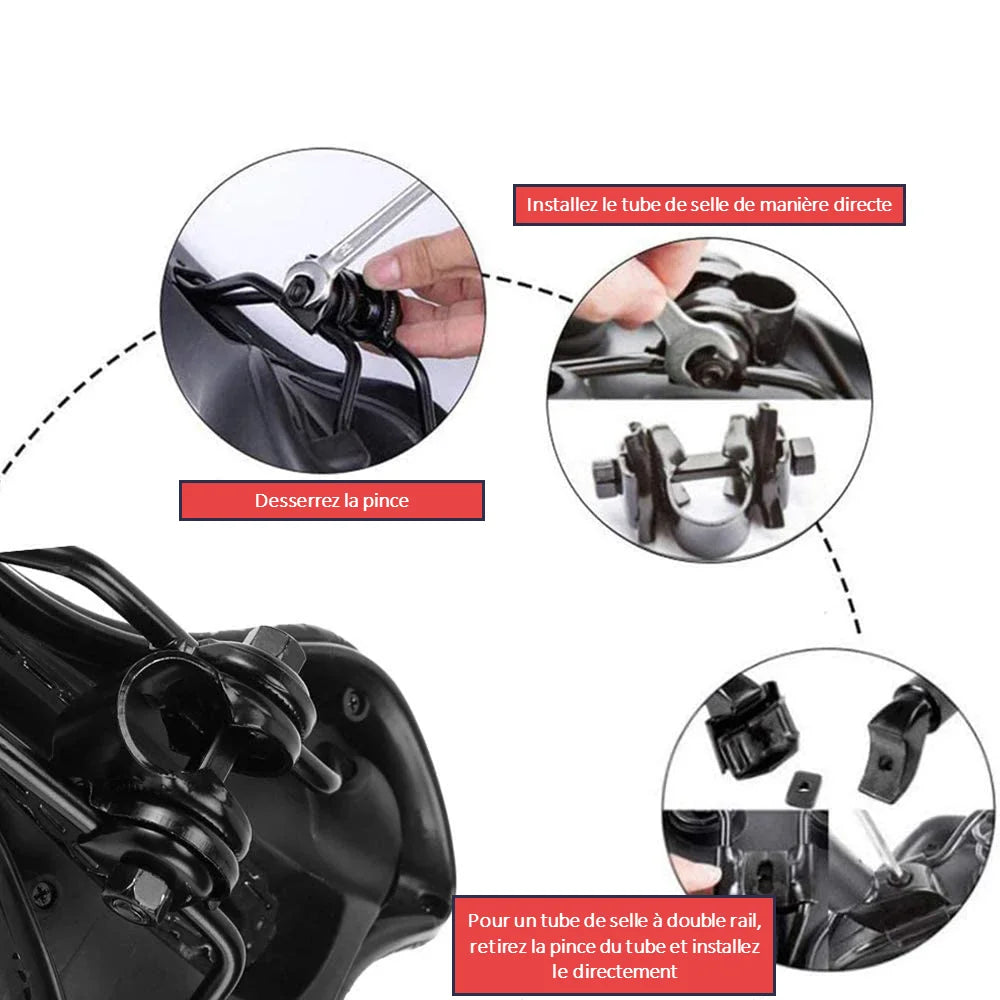 Installez le tube de selle de manière directe

Desserrez la pince

Pour un tube de selle à double rail, retirez la pince du tube et installez le directement