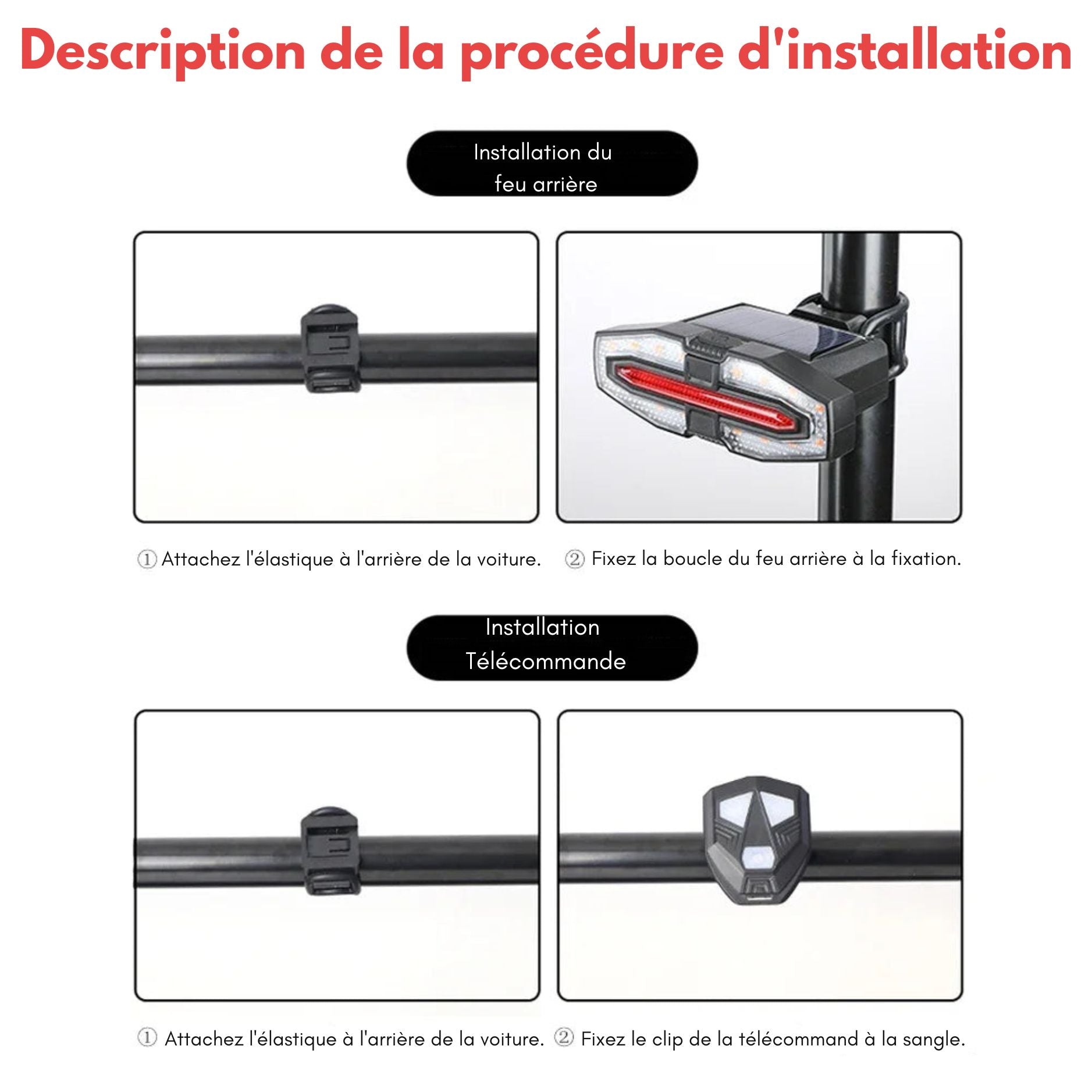 Description de la procédure d'installation

Installation du feu arrière

① Attachez l'élastique à l'arrière de la voiture.

② Fixez la boucle du feu arrière à la fixation.

Installation Télécommande

① Attachez l'élastique à l'arrière de la voiture.

② Fixez le clip de la télécommand à la sangle.