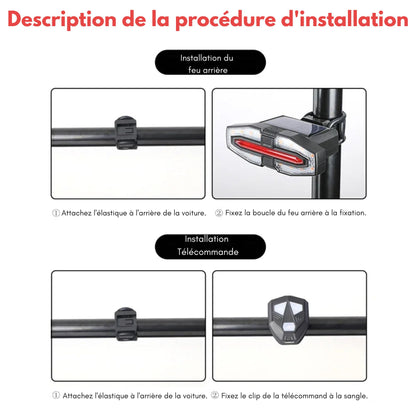 Description de la procédure d'installation

Installation du feu arrière

① Attachez l'élastique à l'arrière de la voiture. ② Fixez la boucle du feu arrière à la fixation.

Installation Télécommande

① Attachez l'élastique à l'arrière de la voiture. ② Fixez le clip de la télécommand à la sangle.